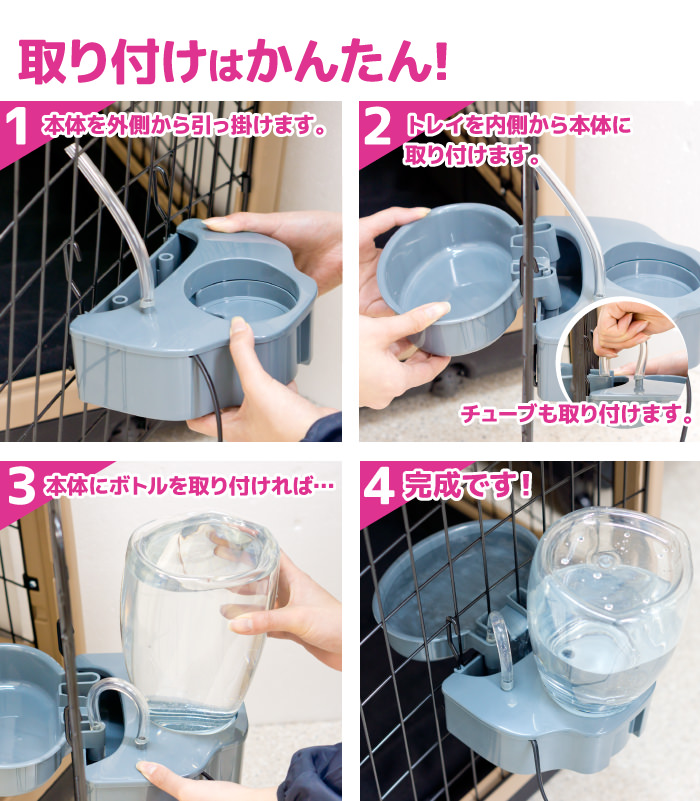 取り付けはかんたん!

1 本体を外側から引っ掛けます。

2 トレイを内側から本体に取り付けます。

チューブも取り付けます。

3 本体にボトルを取り付ければ…

4 完成です!