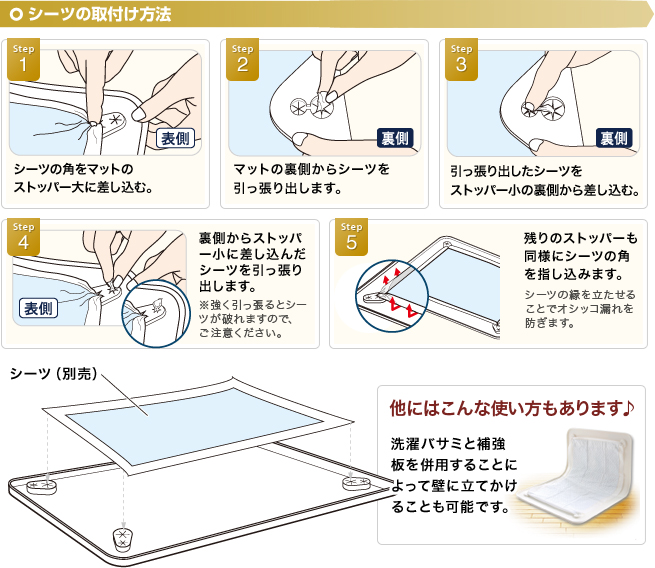 シーツの取付け方法

Step 1
表側
シーツの角をマットのストッパー大に差し込む。

Step 2
裏側
マットの裏側からシーツを引っ張り出します。

Step 3
裏側
引っ張り出したシーツをストッパー小の裏側から差し込む。

Step 4
表側
裏側からストッパー小に差し込んだシーツを引っ張り出します。
※強く引っ張るとシーツが破れますので、ご注意ください。

Step 5
残りのストッパーも同様にシーツの角を指し込みます。
シーツの縁を立たせることでオシッコ漏れを防ぎます。

シーツ（別売）

他にはこんな使い方もあります♪
洗濯バサミと補強板を併用することによって壁に立てかけることも可能です。