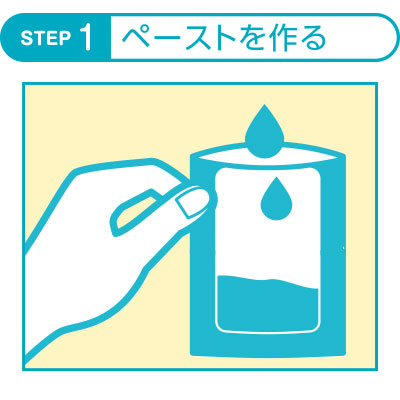 STEP 1 ペーストを作る